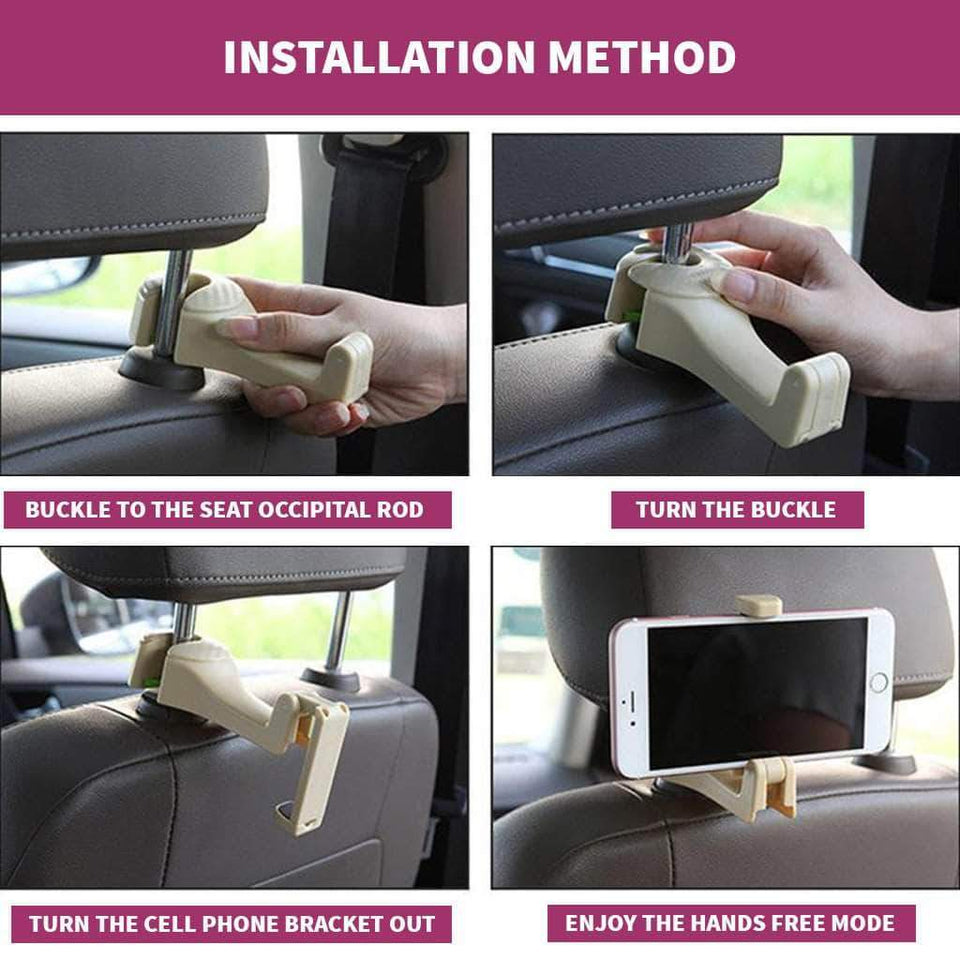 INSTALLATION METHOD

BUCKLE TO THE SEAT OCCIPITAL ROD

TURN THE BUCKLE

TURN THE CELL PHONE BRACKET OUT

ENJOY THE HANDS FREE MODE